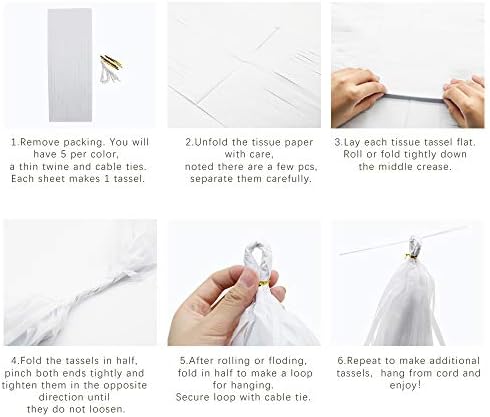 1.Remove packing. You will have 5 per color, a thin twine and cable ties. Each sheet makes 1 tassel.

2.Unfold the tissue paper with care, noted there are a few pcs, separate them carefully.

3.Lay each tissue tassel flat. Roll or fold tightly down the middle crease.

4.Fold the tassels in half, pinch both ends tightly and tighten them in the opposite direction until they do not loosen.

5.After rolling or floding, fold in half to make a loop for hanging. Secure loop with cable tie.

6.Repeat to make additional tassels, hang from cord and enjoy!