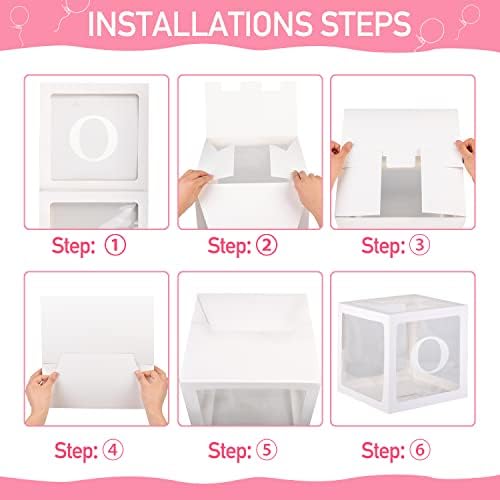 INSTALLATIONS STEPS

O

Step: ①

Step: ②

Step: ③

Step: ④

Step: ⑤

O

Step: ⑥