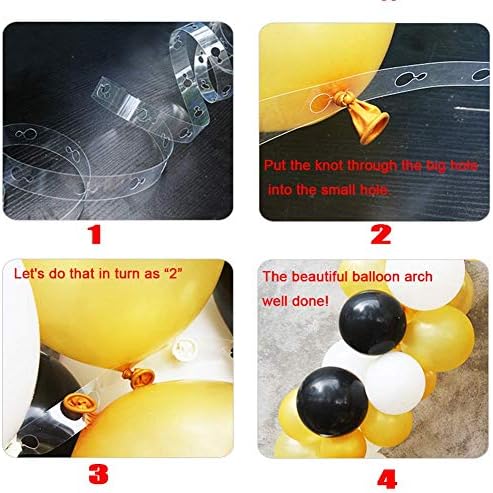 1

Put the knot through the big hole into the small hole.

2

Let's do that in turn as "2"

3

The beautiful balloon arch well done!

4