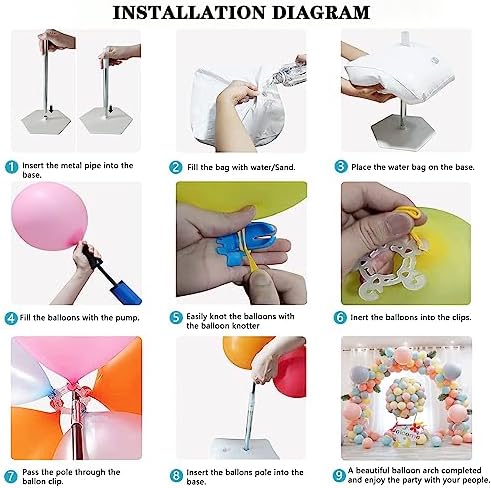 INSTALLATION DIAGRAM

1 Insert the metal pipe into the base.

2 Fill the bag with water/Sand.

3 Place the water bag on the base.

4 Fill the balloons with the pump.

5 Easily knot the balloons with the balloon knotter

6 Inert the balloons into the clips.

7 Pass the pole through the ballon clip.

8 Insert the ballons pole into the base.

9 A beautiful balloon arch completed and enjoy the party with your people.