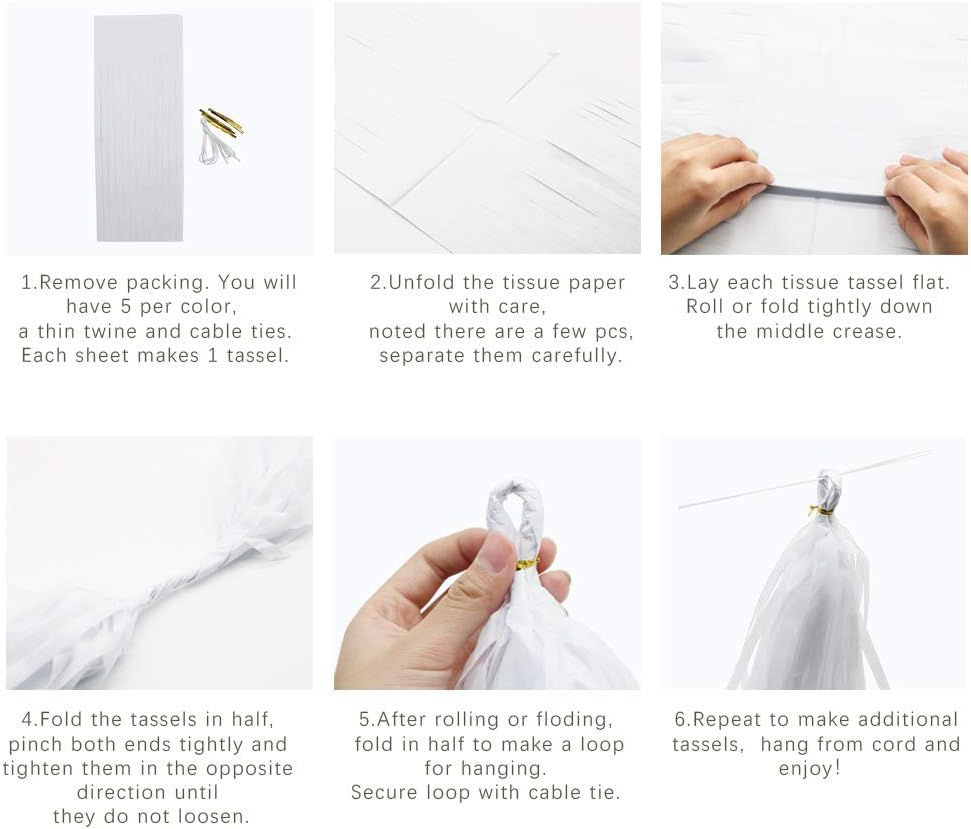 1.Remove packing. You will have 5 per color, a thin twine and cable ties. Each sheet makes 1 tassel.

2.Unfold the tissue paper with care, noted there are a few pcs, separate them carefully.

3.Lay each tissue tassel flat. Roll or fold tightly down the middle crease.

4.Fold the tassels in half, pinch both ends tightly and tighten them in the opposite direction until they do not loosen.

5.After rolling or floding, fold in half to make a loop for hanging. Secure loop with cable tie.

6.Repeat to make additional tassels, hang from cord and enjoy!