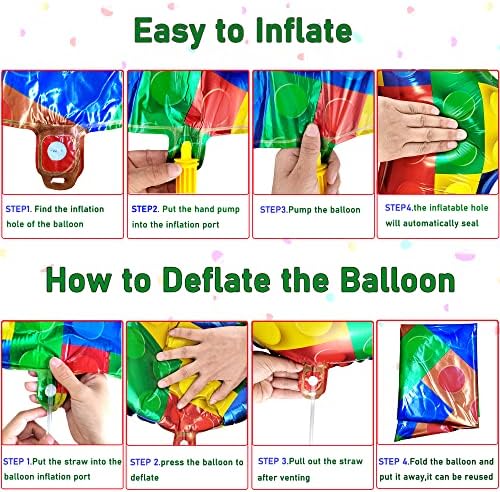 Easy to Inflate

STEP1. Find the inflation hole of the balloon

STEP2. Put the hand pump into the inflation port

STEP3.Pump the balloon

STEP4.the inflatable hole will automatically seal

How to Deflate the Balloon

STEP 1.Put the straw into the balloon inflation port

STEP 2.press the balloon to deflate

STEP 3.Pull out the straw after venting

STEP 4.Fold the balloon and put it away,it can be reused