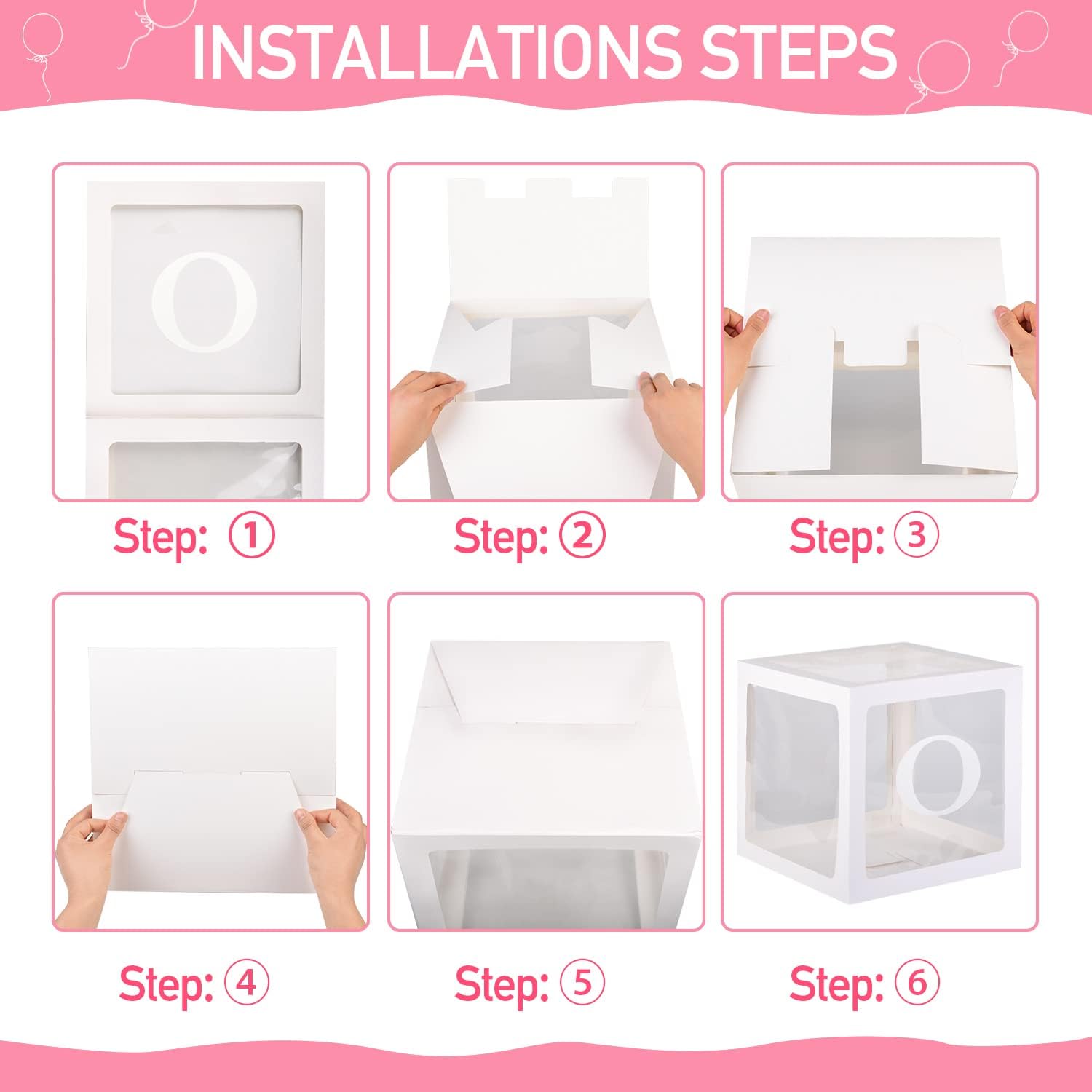 INSTALLATIONS STEPS

O

Step: ①

Step: ②

Step: ③

Step: ④

Step: ⑤

O

Step: ⑥