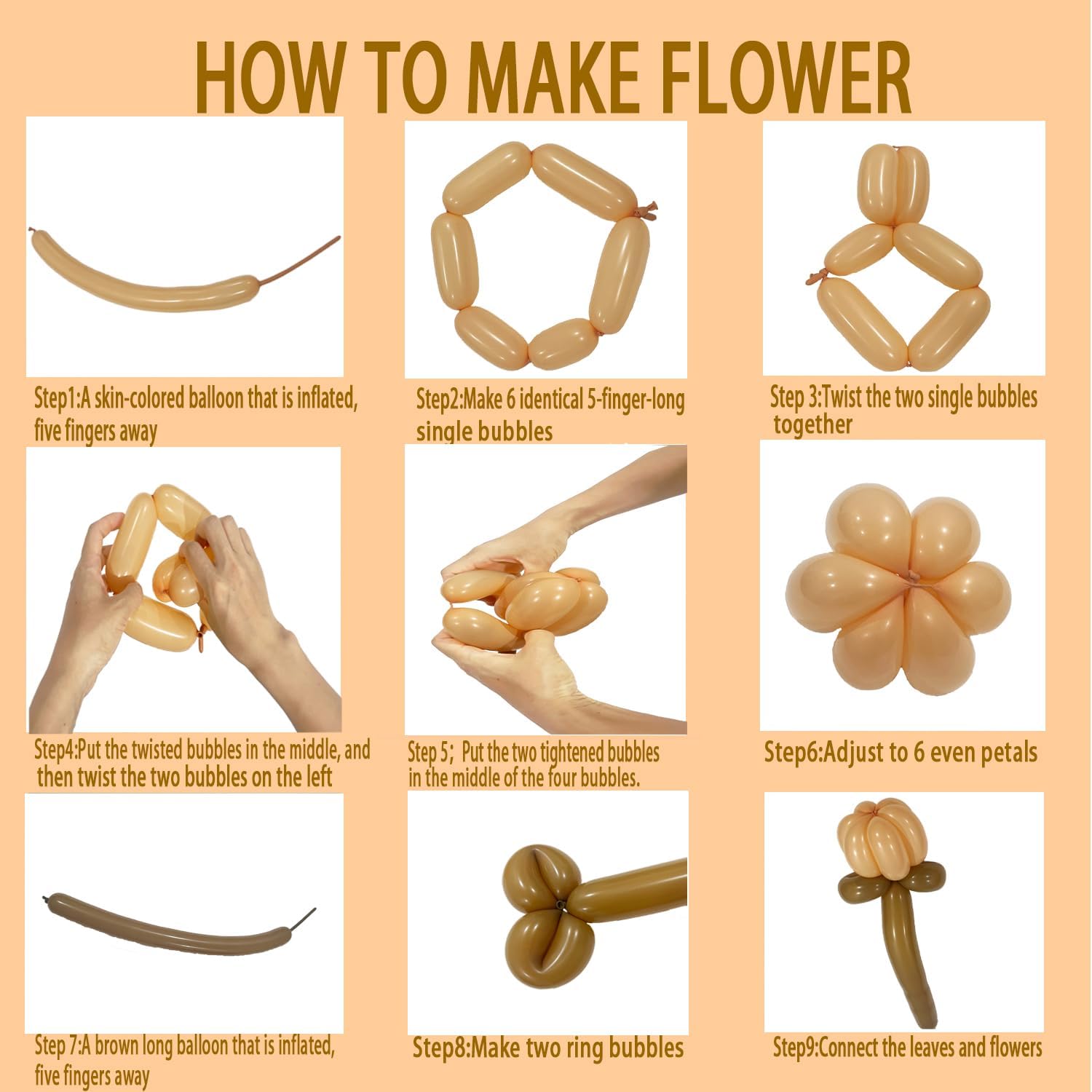 HOW TO MAKE FLOWER

Step1:A skin-colored balloon that is inflated, five fingers away

Step2:Make 6 identical 5-finger-long single bubbles

Step 3:Twist the two single bubbles together

Step4:Put the twisted bubbles in the middle, and then twist the two bubbles on the left

Step 5; Put the two tightened bubbles in the middle of the four bubbles.

Step6:Adjust to 6 even petals

Step 7:A brown long balloon that is inflated, five fingers away

Step8:Make two ring bubbles

Step9:Connect the leaves and flowers