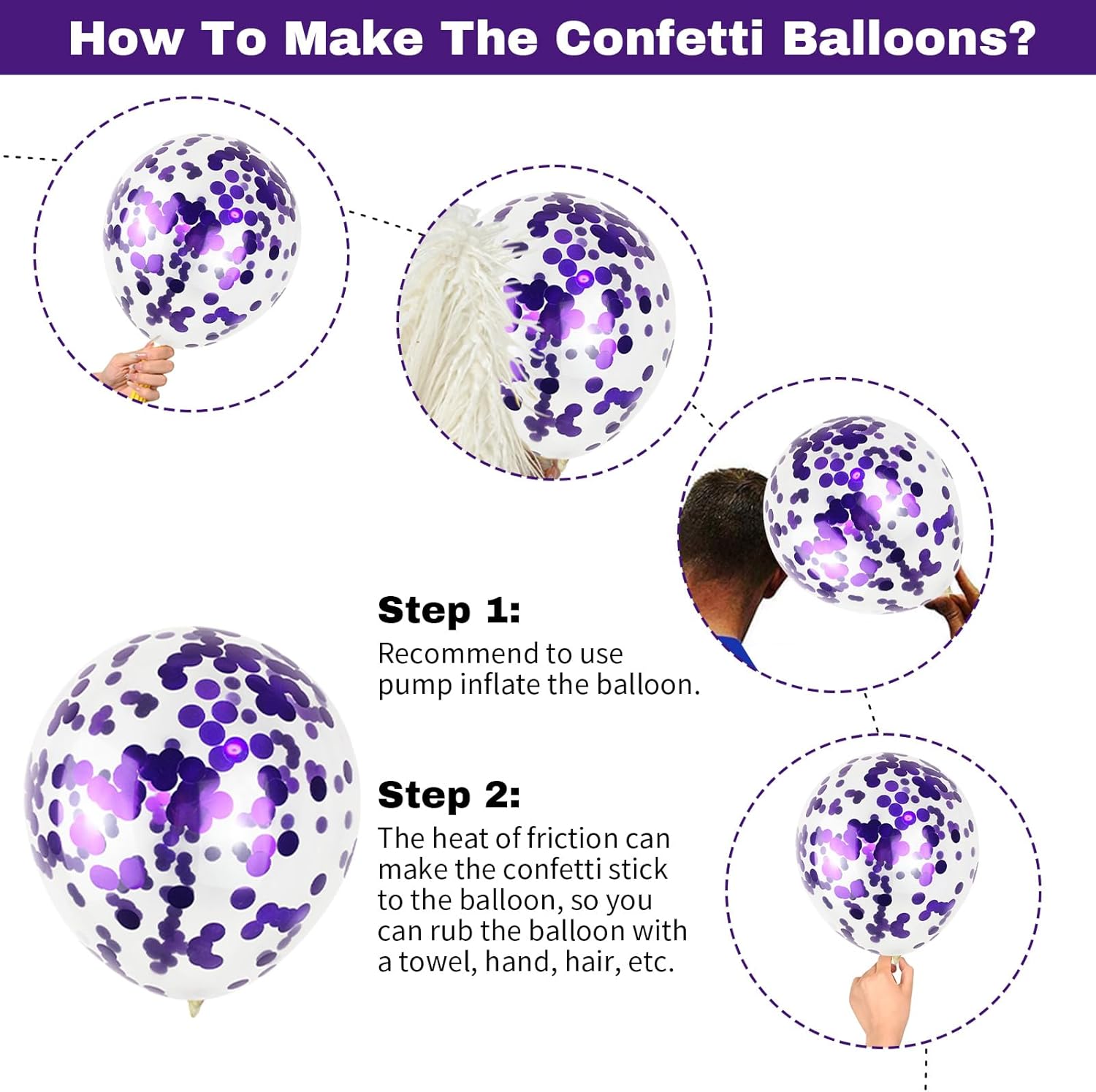 How To Make The Confetti Balloons?

Step 1:
Recommend to use pump inflate the balloon.

Step 2:
The heat of friction can make the confetti stick to the balloon, so you can rub the balloon with a towel, hand, hair, etc.