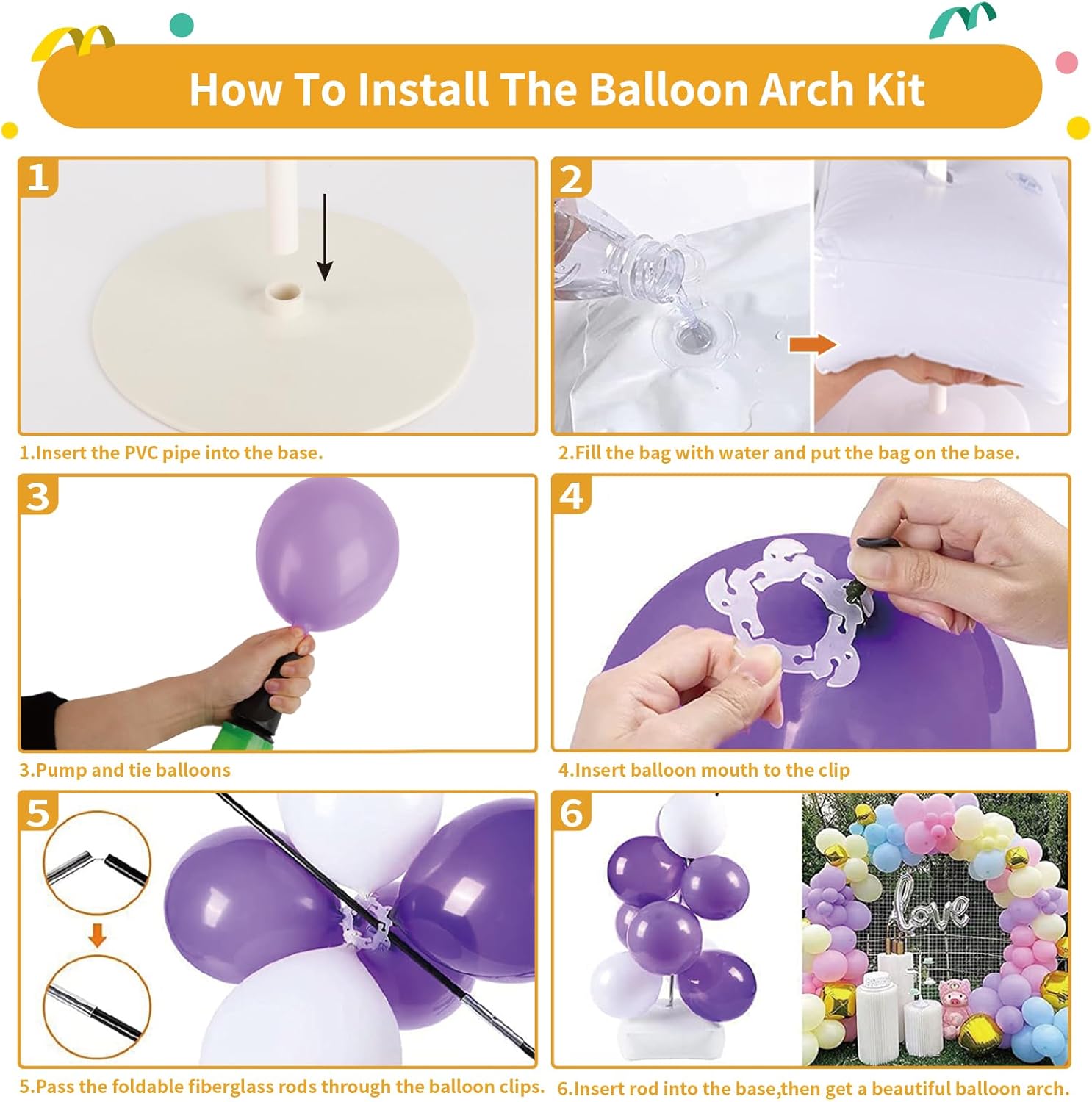 How To Install The Balloon Arch Kit

1

1.Insert the PVC pipe into the base.

2

2.Fill the bag with water and put the bag on the base.

3

3.Pump and tie balloons

4

4.Insert balloon mouth to the clip

5

5.Pass the foldable fiberglass rods through the balloon clips.

6

love

6.Insert rod into the base,then get a beautiful balloon arch.