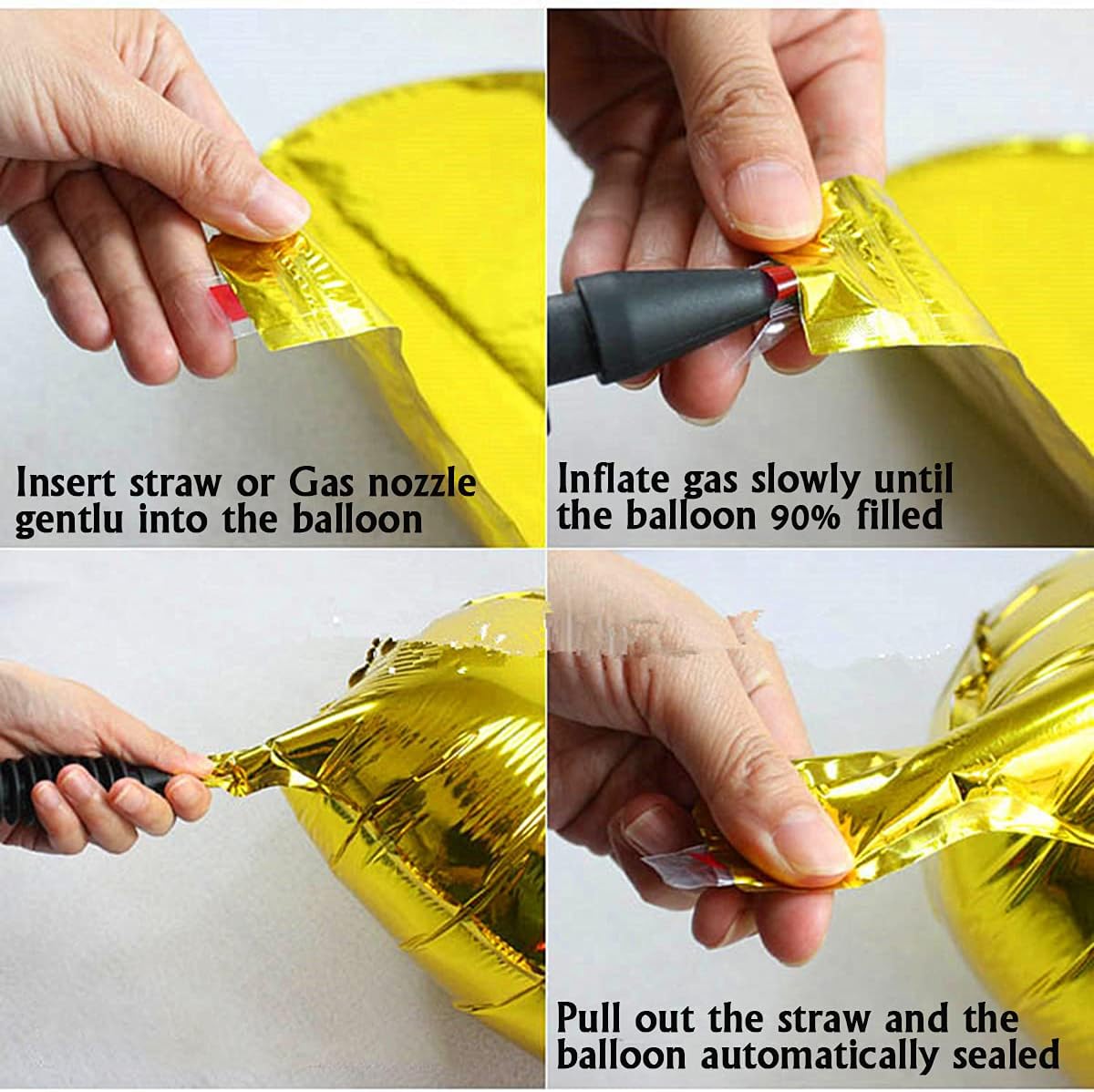 Insert straw or Gas nozzle gentlu into the balloon

Inflate gas slowly until the balloon 90% filled

Pull out the straw and the balloon automatically sealed